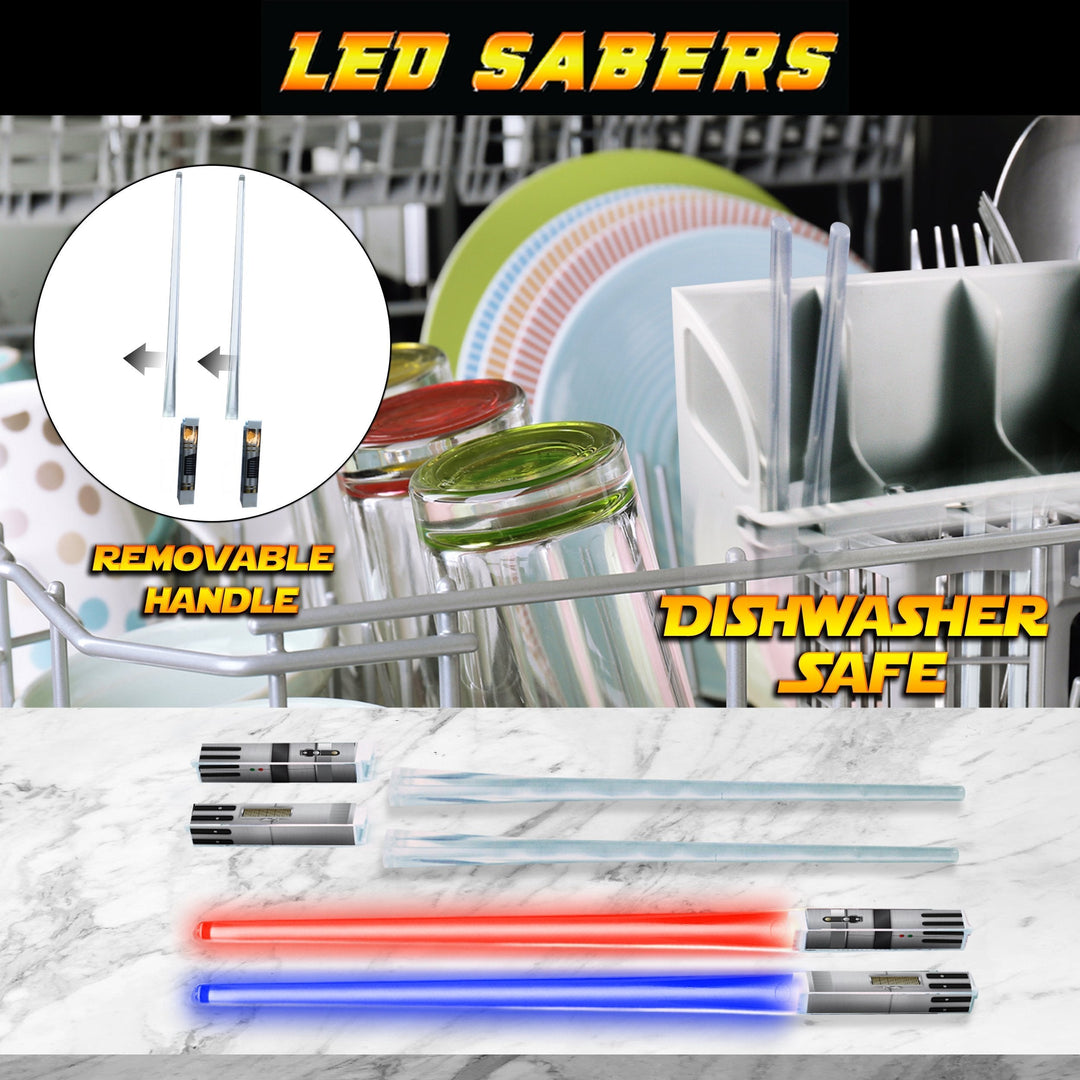 LED SABERS

REMOVABLE HANDLE

DISHWASHER SAFE