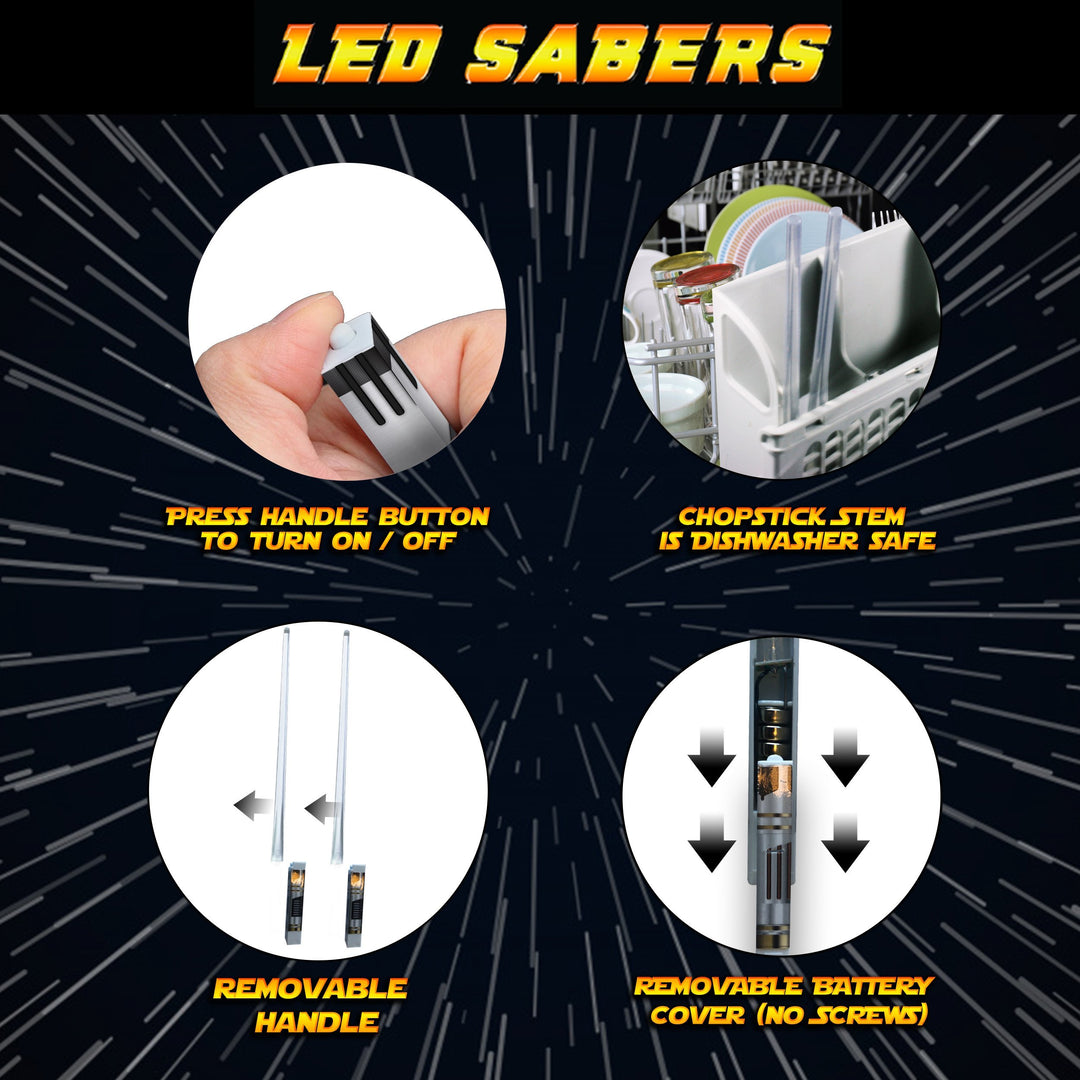 LED SABERS

PRESS HANDLE BUTTON TO TURN ON / OFF

CHOPSTICK STEM IS DISHWASHER SAFE

REMOVABLE HANDLE

REMOVABLE BATTERY COVER (NO SCREWS)