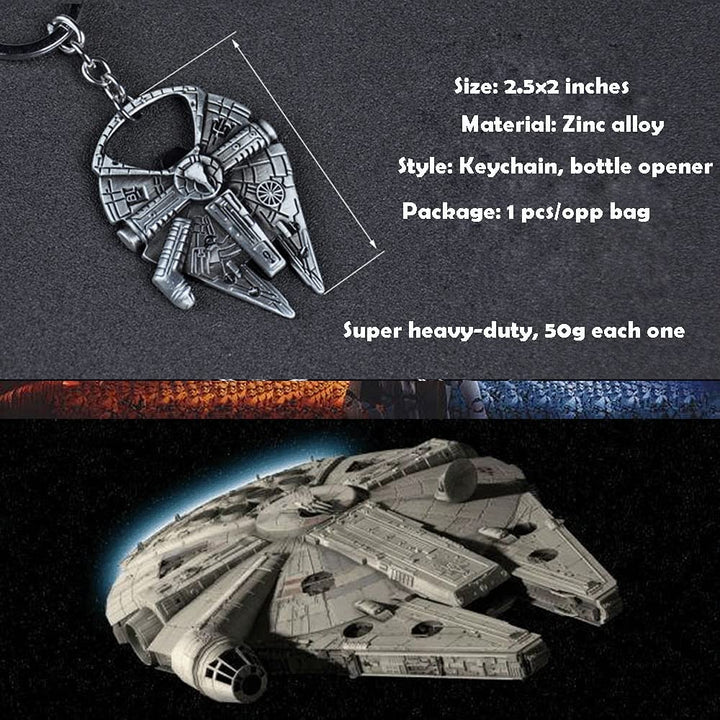 Size: 2.5x2 inches

Material: Zinc alloy

Style: Keychain, bottle opener

Package: 1 pcs/opp bag

Super heavy-duty, 50g each one